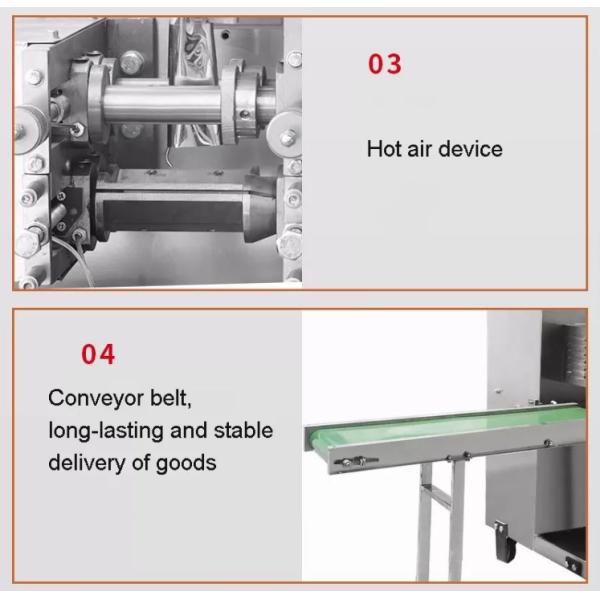 03

Hot air device

04

Conveyor belt, long-lasting and stable delivery of goods