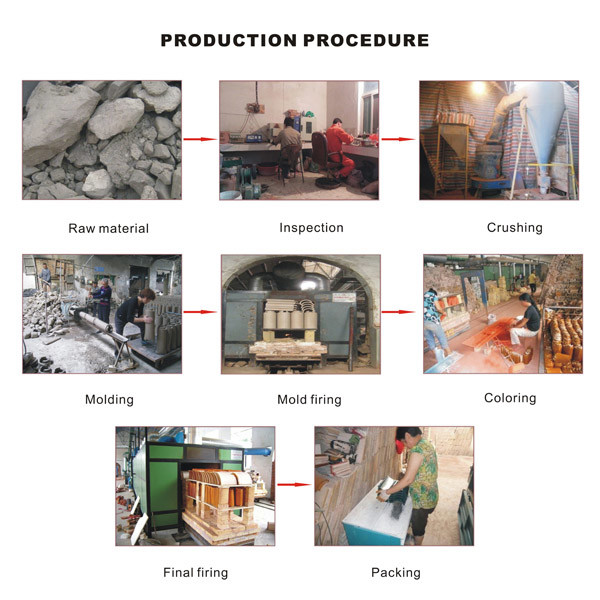 PRODUCTION PROCEDURE

Raw material

Inspection

Crushing

Molding

Mold firing

Coloring

Final firing

Packing