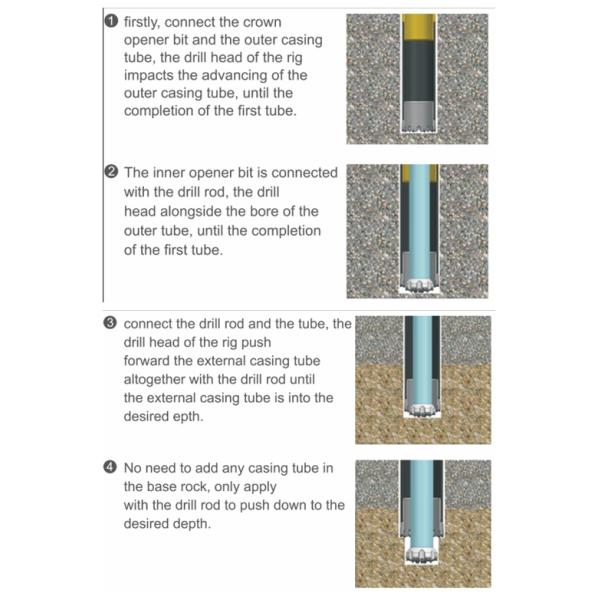 ❶ firstly, connect the crown opener bit and the outer casing tube, the drill head of the rig impacts the advancing of the outer casing tube, until the completion of the first tube.

❷ The inner opener bit is connected with the drill rod, the drill head alongside the bore of the outer tube, until the completion of the first tube.

❸ connect the drill rod and the tube, the drill head of the rig push forward the external casing tube altogether with the drill rod until the external casing tube is into the desired epth.

❹ No need to add any casing tube in the base rock, only apply with the drill rod to push down to the desired depth.