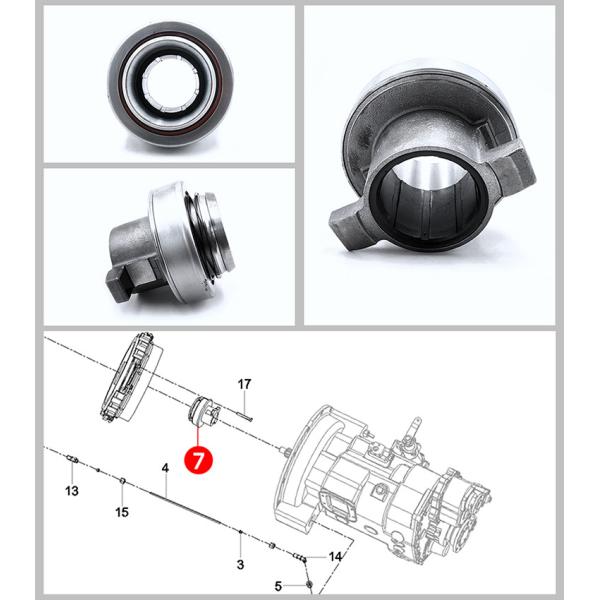 17
7
4
13
15
3
14
5