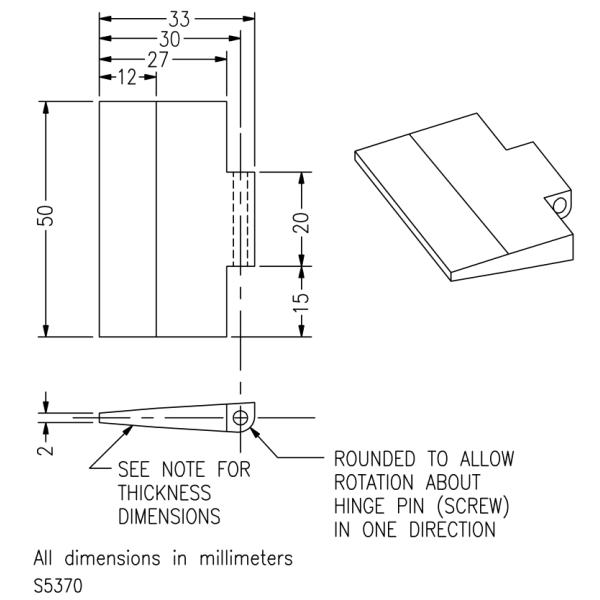 33
30
27
12
50
20
15
2
SEE NOTE FOR THICKNESS DIMENSIONS
ROUNDED TO ALLOW ROTATION ABOUT HINGE PIN (SCREW) IN ONE DIRECTION
All dimensions in millimeters
S5370