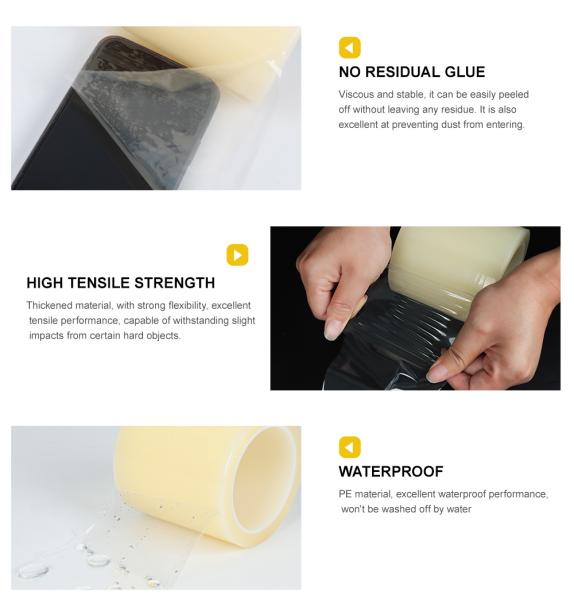 NO RESIDUAL GLUE

Viscous and stable, it can be easily peeled off without leaving any residue. It is also excellent at preventing dust from entering.

HIGH TENSILE STRENGTH

Thickened material, with strong flexibility, excellent tensile performance, capable of withstanding slight impacts from certain hard objects.

WATERPROOF

PE material, excellent waterproof performance, won't be washed off by water