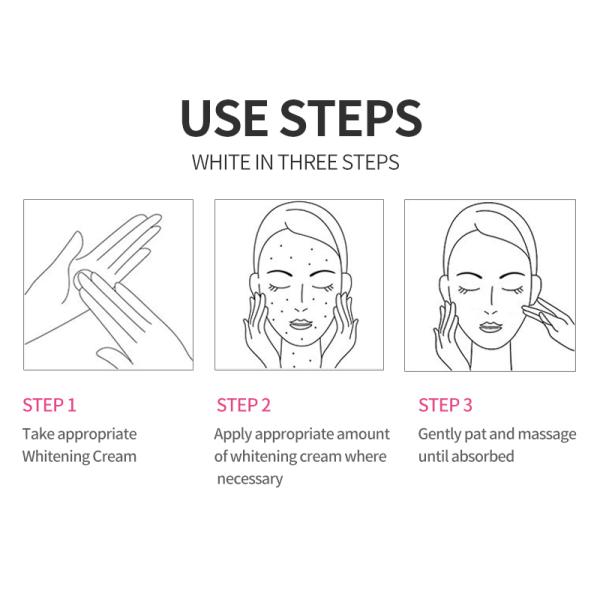 USE STEPS

WHITE IN THREE STEPS

STEP 1

Take appropriate Whitening Cream

STEP 2

Apply appropriate amount of whitening cream where necessary

STEP 3

Gently pat and massage until absorbed