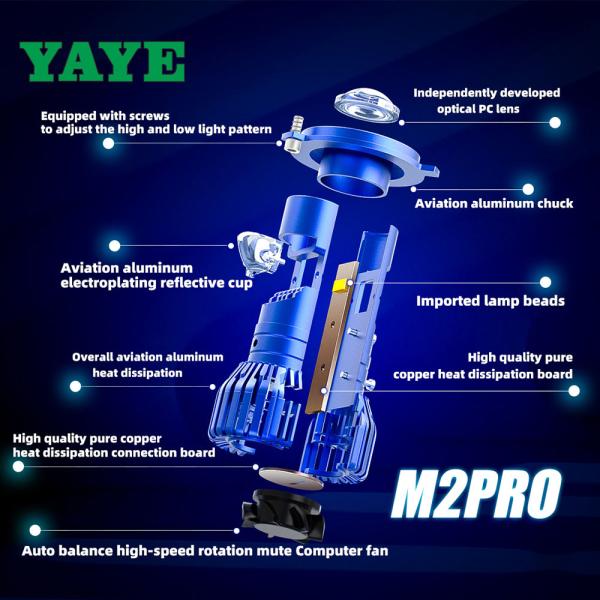 YAYE

Independently developed optical PC lens

Equipped with screws to adjust the high and low light pattern

Aviation aluminum chuck

Aviation aluminum electroplating reflective cup

Imported lamp beads

Overall aviation aluminum heat dissipation

High quality pure copper heat dissipation board

High quality pure copper heat dissipation connection board

M2PRO

Auto balance high-speed rotation mute Computer fan