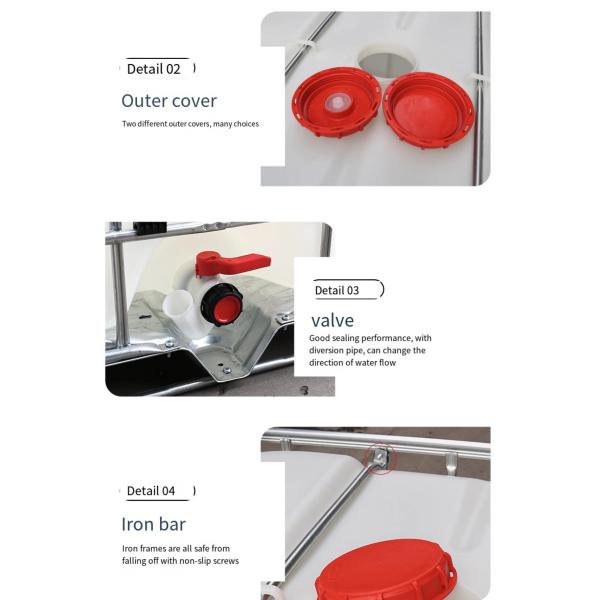 Detail 02

Outer cover

Two different outer covers, many choices

Detail 03

valve

Good sealing performance, with diversion pipe, can change the direction of water flow

Detail 04

Iron bar

Iron frames are all safe from falling off with non-slip screws