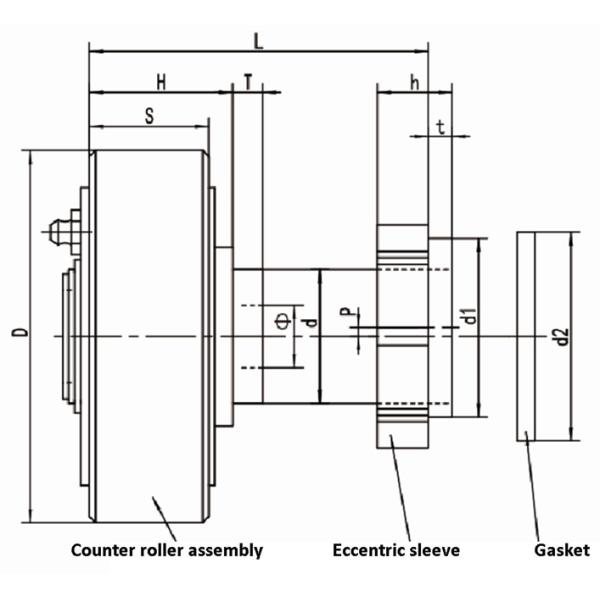 L

H

T

h

S

t

D

Φ

d

P

d1

d2

Counter roller assembly

Eccentric sleeve

Gasket