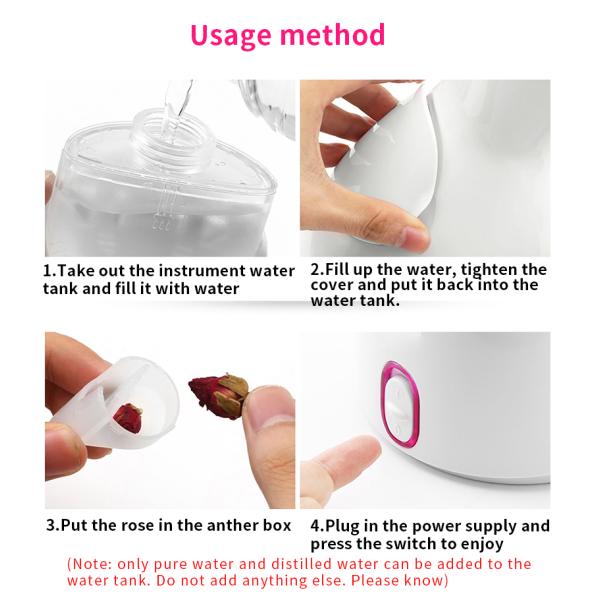 Usage method

1.Take out the instrument water tank and fill it with water

2.Fill up the water, tighten the cover and put it back into the water tank.

3.Put the rose in the anther box

4.Plug in the power supply and press the switch to enjoy

(Note: only pure water and distilled water can be added to the water tank. Do not add anything else. Please know)