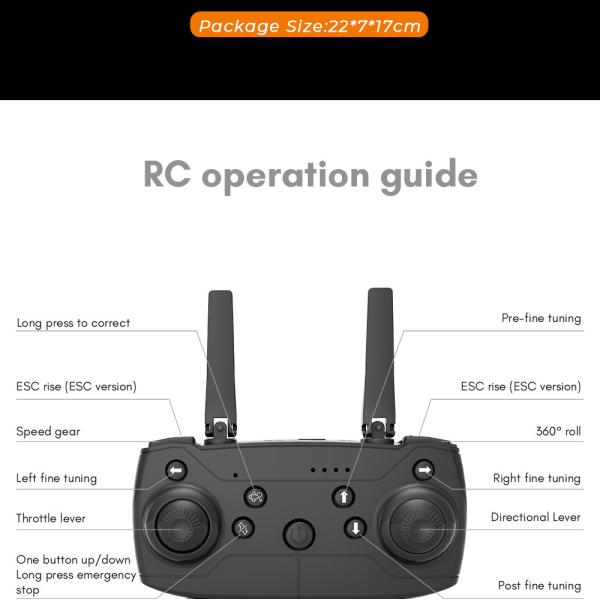 Package Size:22*7*17cm

RC operation guide

Long press to correct

ESC rise (ESC version)

Speed gear

Left fine tuning

Throttle lever

One button up/down
Long press emergency stop

Pre-fine tuning

ESC rise (ESC version)

360° roll

Right fine tuning

Directional Lever

Post fine tuning