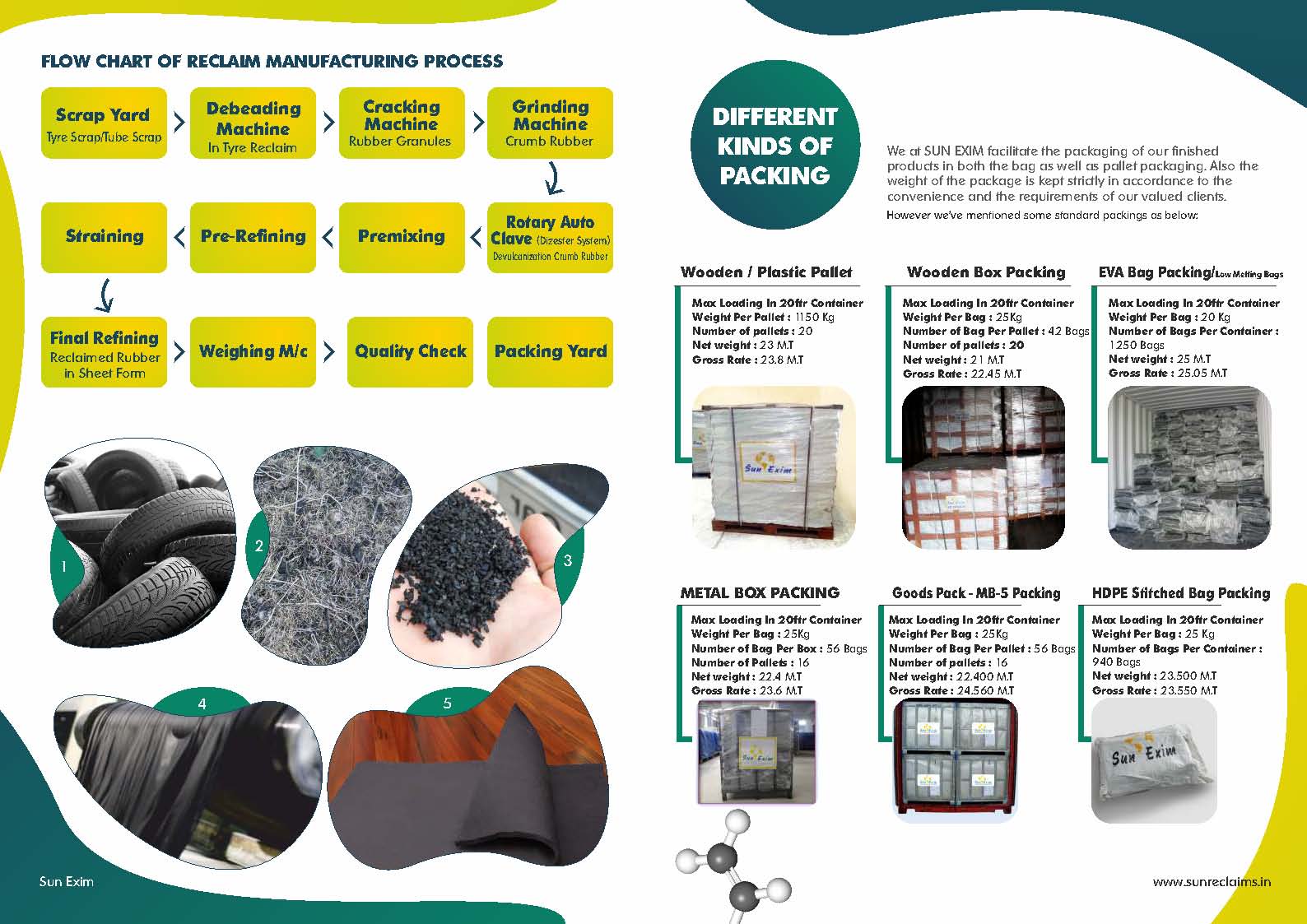 FLOW CHART OF RECLAIM MANUFACTURING PROCESS

Scrap Yard
Tyre Scrap/Tube Scrap

Debeading Machine
In Tyre Reclaim

Cracking Machine
Rubber Granules

Grinding Machine
Crumb Rubber

Rotary Auto Clave (Dizester System)
Devulcanization Crumb Rubber

Premixing

Pre-Refining

Straining

Final Refining
Reclaimed Rubber in Sheet Form

Weighing M/c

Quality Check

Packing Yard

1

2

3

4

5

Sun Exim

DIFFERENT KINDS OF PACKING

We at SUN EXIM facilitate the packaging of our finished products in both the bag as well as pallet packaging. Also the weight of the package is kept strictly in accordance to the convenience and the requirements of our valued clients.
However we've mentioned some standard packings as below:

Wooden / Plastic Pallet
Max Loading In 20ftr Container
Weight Per Pallet : 1150 Kg
Number of pallets : 20
Net weight : 23 M.T
Gross Rate : 23.8 M.T

Sun Exim

Wooden Box Packing
Max Loading In 20ftr Container
Weight Per Bag : 25Kg
Number of Bag Per Pallet : 42 Bags
Number of pallets : 20
Net weight : 21 M.T
Gross Rate : 22.45 M.T

EVA Bag Packing/Low Melting Bags
Max Loading In 20ftr Container
Weight Per Bag : 20 Kg
Number of Bags Per Container : 1250 Bags
Net weight : 25 M.T
Gross Rate : 25.05 M.T

METAL BOX PACKING
Max Loading In 20ftr Container
Weight Per Bag : 25Kg
Number of Bag Per Box : 56 Bags
Number of Pallets : 16
Net weight : 22.4 M.T
Gross Rate : 23.6 M.T

Sun Exim

Goods Pack - MB-5 Packing
Max Loading In 20ftr Container
Weight Per Bag : 25Kg
Number of Bag Per Pallet : 56 Bags
Number of pallets : 16
Net weight : 22.400 M.T
Gross Rate : 24.560 M.T

HDPE Stitched Bag Packing
Max Loading In 20ftr Container
Weight Per Bag : 25 Kg
Number of Bags Per Container : 940 Bags
Net weight : 23.500 M.T
Gross Rate : 23.550 M.T

Sun Exim

www.sunreclaims.in