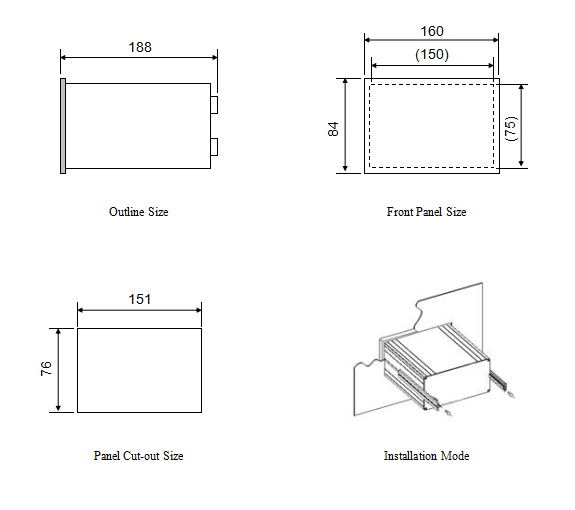 188

Outline Size

160

(150)

84

(75)

Front Panel Size

151

76

Panel Cut-out Size

Installation Mode