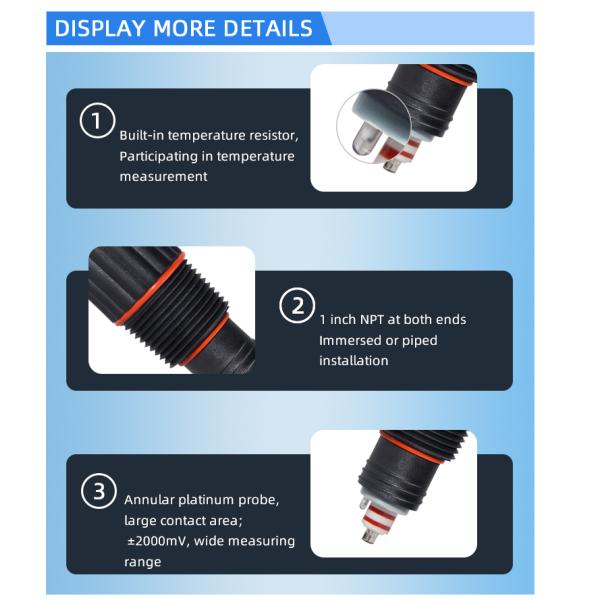 DISPLAY MORE DETAILS

1
Built-in temperature resistor, Participating in temperature measurement

2
1 inch NPT at both ends
Immersed or piped installation

3
Annular platinum probe, large contact area;
±2000mV, wide measuring range