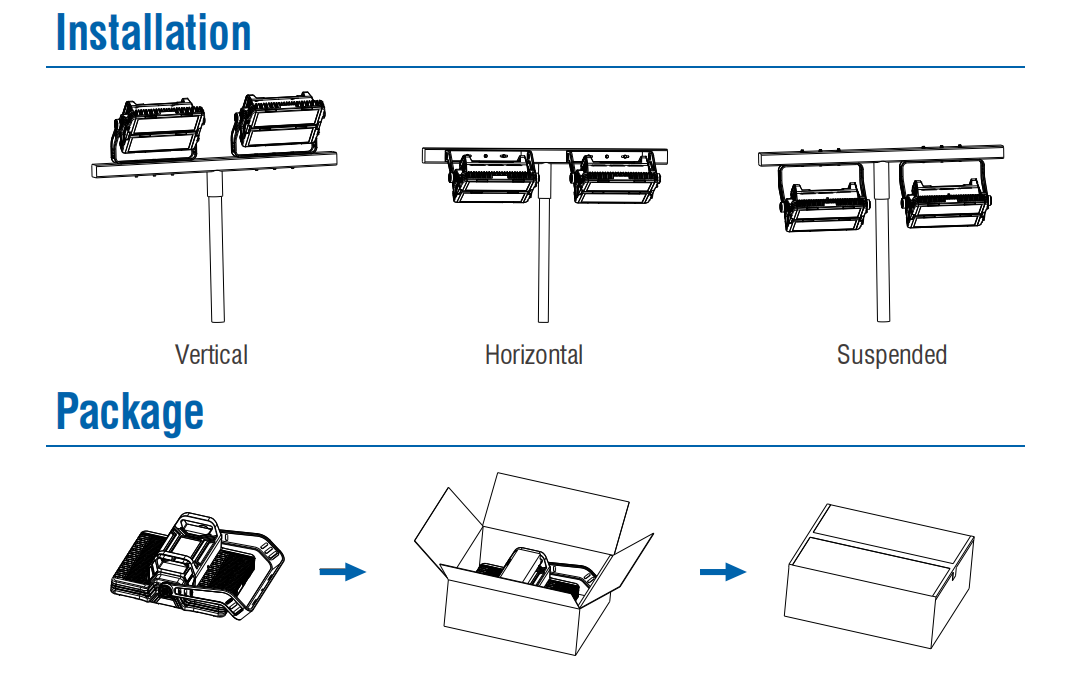 Installation

Vertical

Horizontal

Suspended

Package