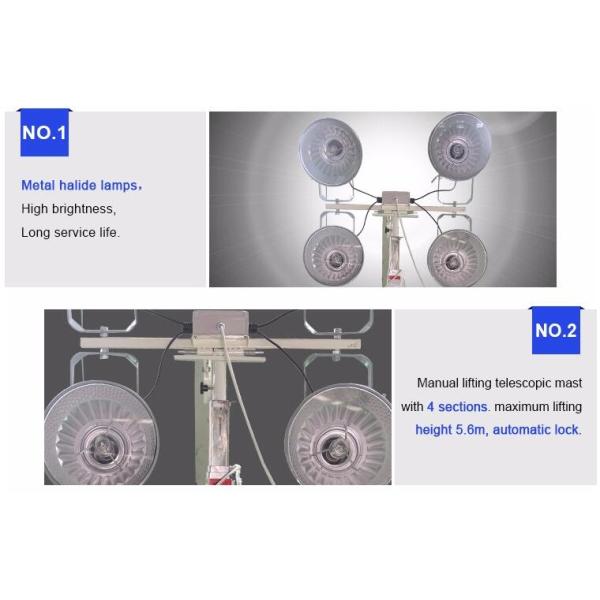 NO.1

Metal halide lamps,
High brightness,
Long service life.

NO.2

Manual lifting telescopic mast with 4 sections. maximum lifting height 5.6m, automatic lock.