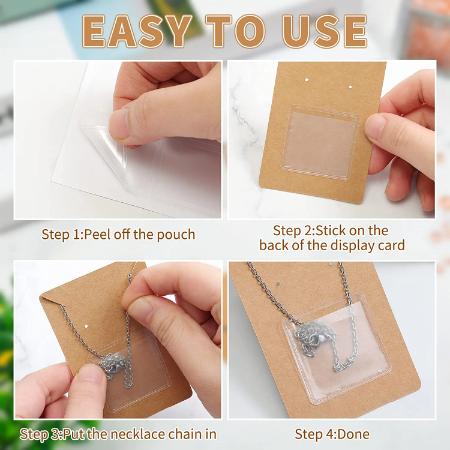 EASY TO USE

Step 1:Peel off the pouch

Step 2:Stick on the back of the display card

Step 3:Put the necklace chain in

Step 4:Done