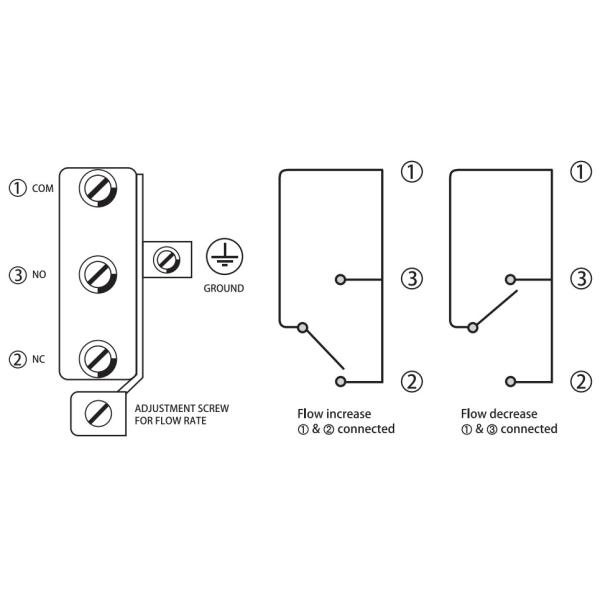 ① COM

③ NO

② NC

GROUND

ADJUSTMENT SCREW FOR FLOW RATE

①

③

②

Flow increase
① & ② connected

①

③

②

Flow decrease
① & ③ connected