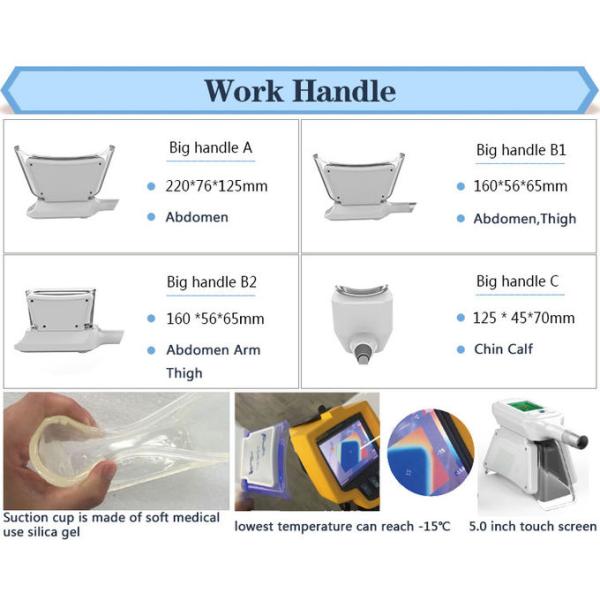 Work Handle

Big handle A

220*76*125mm

Abdomen

Big handle B1

160*56*65mm

Abdomen,Thigh

Big handle B2

160 *56*65mm

Abdomen Arm Thigh

Big handle C

125 * 45*70mm

Chin Calf

Suction cup is made of soft medical use silica gel

lowest temperature can reach -15℃

5.0 inch touch screen