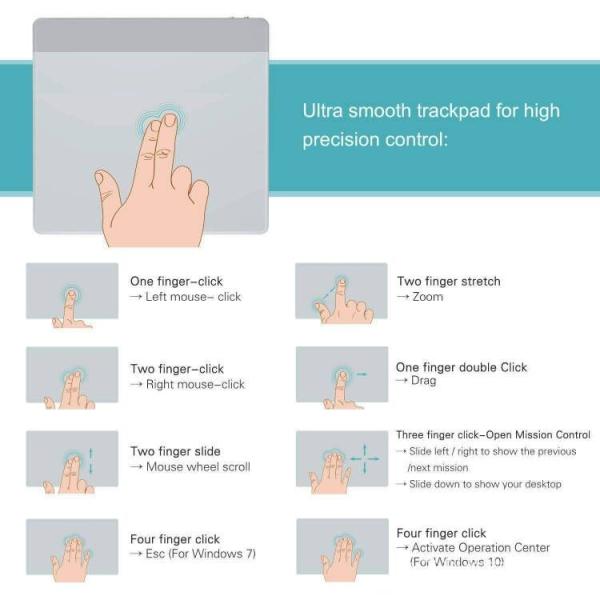 Ultra smooth trackpad for high precision control:

One finger-click
→ Left mouse- click

Two finger-click
→ Right mouse-click

Two finger slide
→ Mouse wheel scroll

Four finger click
→ Esc (For Windows 7)

Two finger stretch
→ Zoom

One finger double Click
→ Drag

Three finger click-Open Mission Control
→ Slide left / right to show the previous /next mission
→ Slide down to show your desktop

Four finger click
→ Activate Operation Center (For Windows 10)