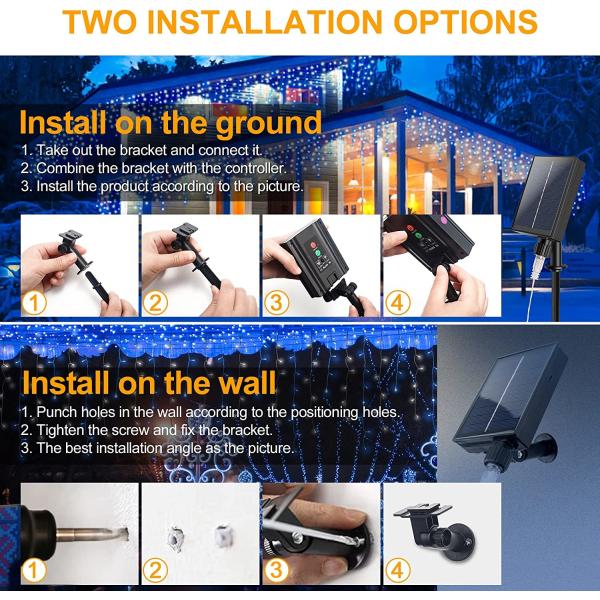 TWO INSTALLATION OPTIONS

Install on the ground

1. Take out the bracket and connect it.
2. Combine the bracket with the controller.
3. Install the product according to the picture.

①
②
③
④

Install on the wall

1. Punch holes in the wall according to the positioning holes.
2. Tighten the screw and fix the bracket.
3. The best installation angle as the picture.

①
②
③
④