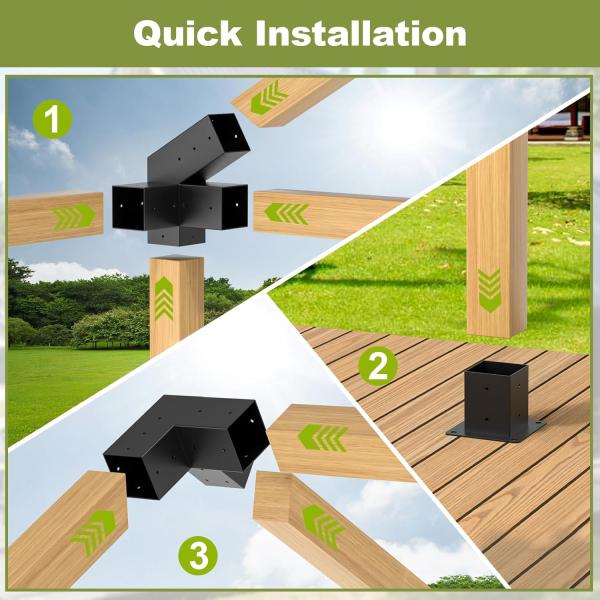 Quick Installation

1

2

3