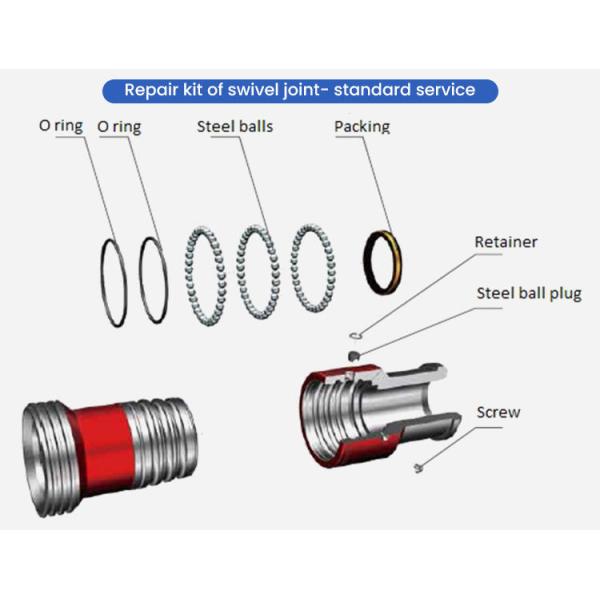 Repair kit of swivel joint- standard service

O ring

O ring

Steel balls

Packing

Retainer

Steel ball plug

Screw