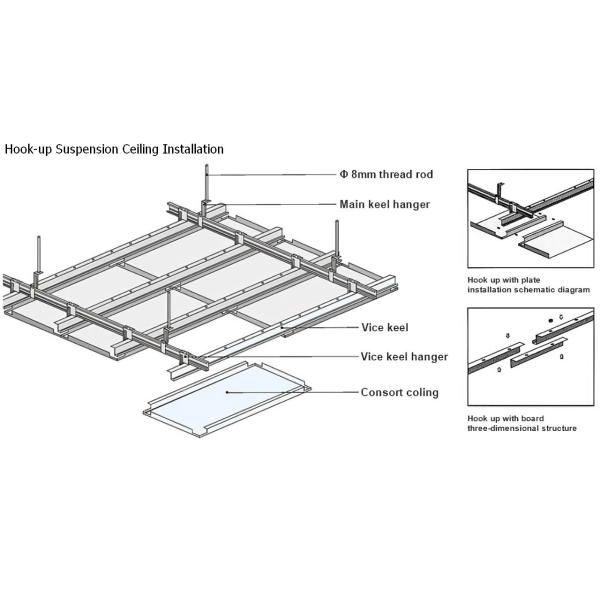 Hook-up Suspension Ceiling Installation

Φ 8mm thread rod

Main keel hanger

Vice keel

Vice keel hanger

Consort coling

Hook up with plate installation schematic diagram

Hook up with board three-dimensional structure