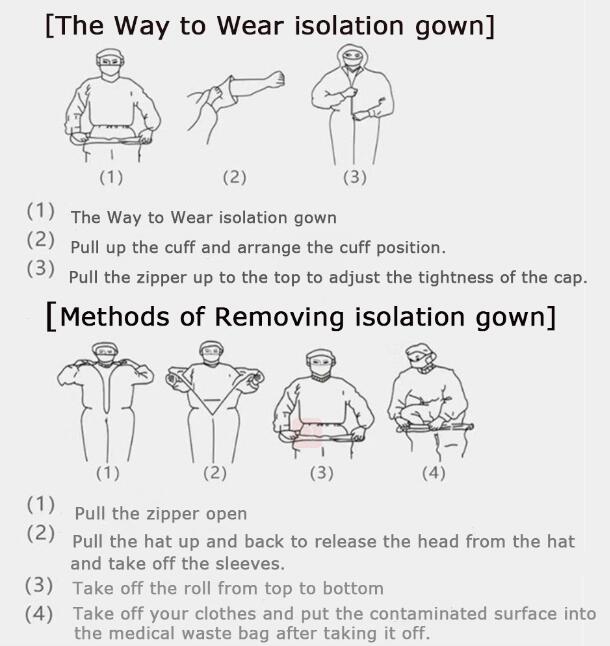 [The Way to Wear isolation gown]

(1) (2) (3)

(1) The Way to Wear isolation gown
(2) Pull up the cuff and arrange the cuff position.
(3) Pull the zipper up to the top to adjust the tightness of the cap.

[Methods of Removing isolation gown]

(1) (2) (3) (4)

(1) Pull the zipper open
(2) Pull the hat up and back to release the head from the hat and take off the sleeves.
(3) Take off the roll from top to bottom
(4) Take off your clothes and put the contaminated surface into the medical waste bag after taking it off.