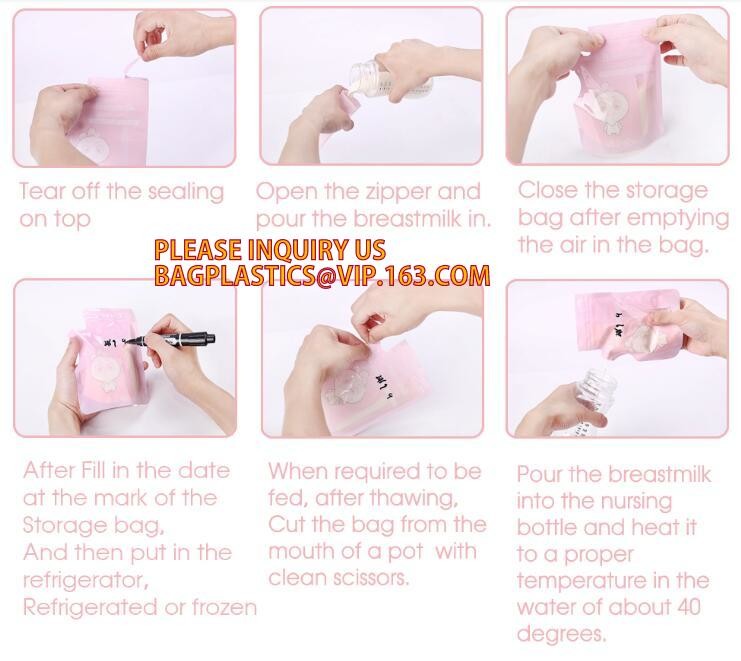 Tear off the sealing on top

Open the zipper and pour the breastmilk in.

Close the storage bag after emptying the air in the bag.

PLEASE INQUIRY US
BAGPLASTICS@VIP.163.COM

After Fill in the date at the mark of the Storage bag,
And then put in the refrigerator,
Refrigerated or frozen

When required to be fed, after thawing,
Cut the bag from the mouth of a pot with clean scissors.

Pour the breastmilk into the nursing bottle and heat it to a proper temperature in the water of about 40 degrees.