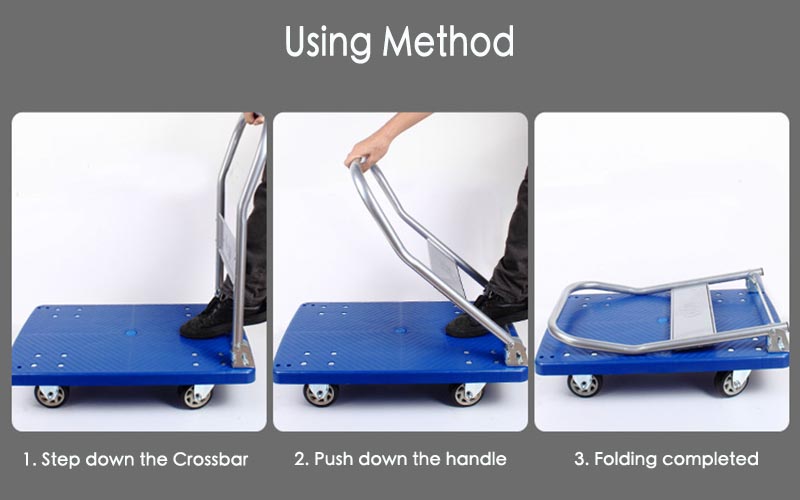 Using Method

1. Step down the Crossbar

2. Push down the handle

3. Folding completed