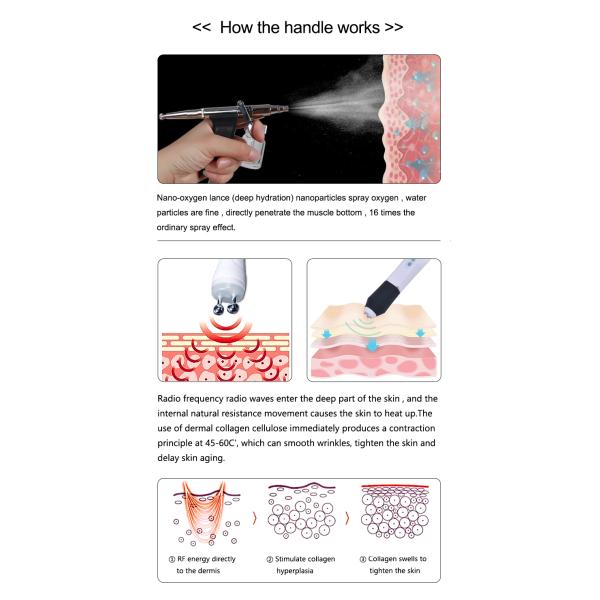 << How the handle works >>

Nano-oxygen lance (deep hydration) nanoparticles spray oxygen , water particles are fine , directly penetrate the muscle bottom , 16 times the ordinary spray effect.

Radio frequency radio waves enter the deep part of the skin , and the internal natural resistance movement causes the skin to heat up.The use of dermal collagen cellulose immediately produces a contraction principle at 45-60C', which can smooth wrinkles, tighten the skin and delay skin aging.

① RF energy directly to the dermis

② Stimulate collagen hyperplasia

③ Collagen swells to tighten the skin