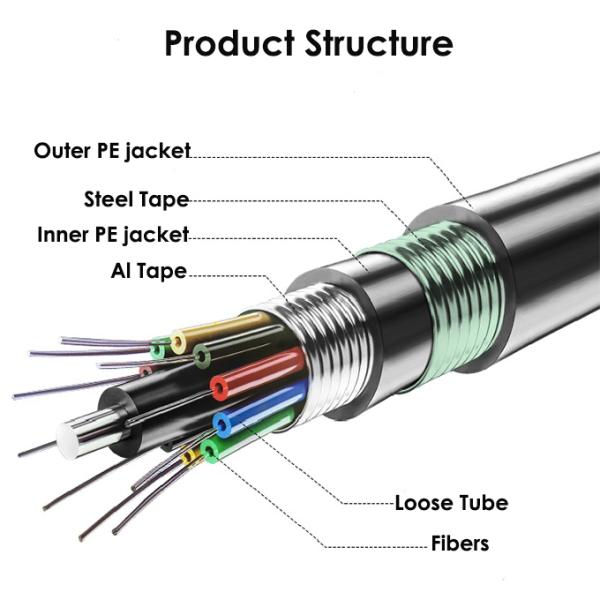 Product Structure

Outer PE jacket
Steel Tape
Inner PE jacket
Al Tape
Loose Tube
Fibers