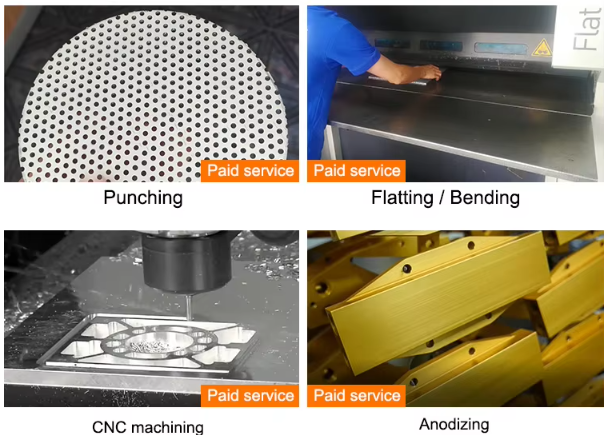 Paid service

Punching

Flat

Paid service

Flatting / Bending

Paid service

CNC machining

Paid service

Anodizing