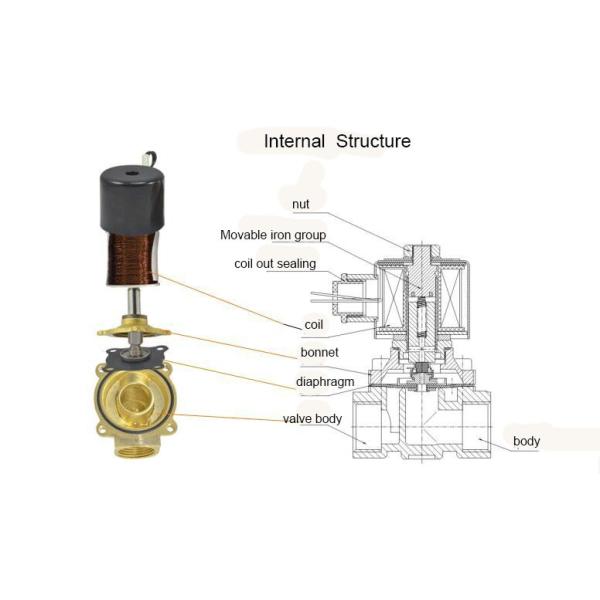 Internal Structure

nut

Movable iron group

coil out sealing

coil

bonnet

diaphragm

valve body

body