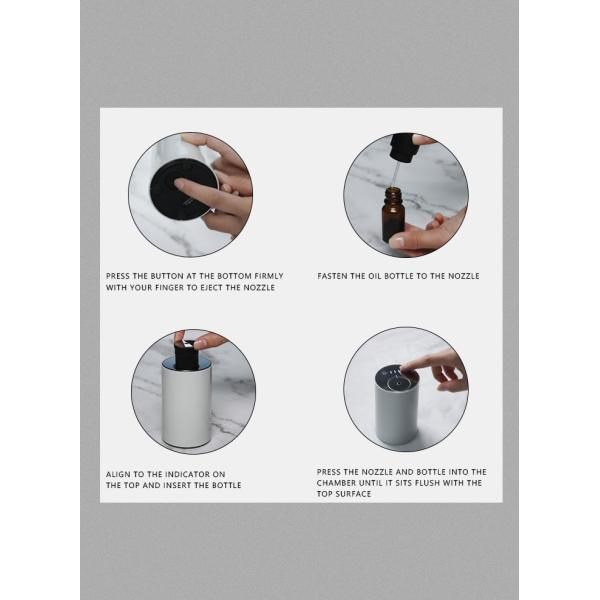 PRESS THE BUTTON AT THE BOTTOM FIRMLY WITH YOUR FINGER TO EJECT THE NOZZLE

FASTEN THE OIL BOTTLE TO THE NOZZLE

ALIGN TO THE INDICATOR ON THE TOP AND INSERT THE BOTTLE

PRESS THE NOZZLE AND BOTTLE INTO THE CHAMBER UNTIL IT SITS FLUSH WITH THE TOP SURFACE