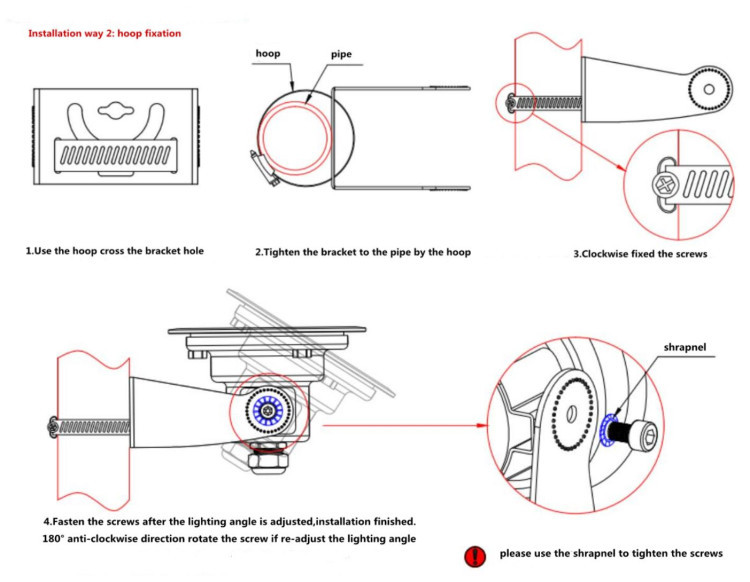 Installation way 2: hoop fixation

hoop

pipe

1.Use the hoop cross the bracket hole

2.Tighten the bracket to the pipe by the hoop

3.Clockwise fixed the screws

shrapnel

4.Fasten the screws after the lighting angle is adjusted,installation finished.
180° anti-clockwise direction rotate the screw if re-adjust the lighting angle

please use the shrapnel to tighten the screws