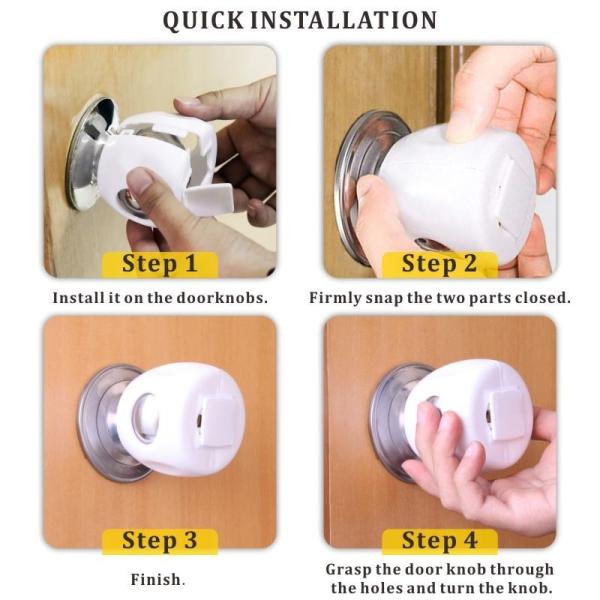 QUICK INSTALLATION

Step 1

Install it on the doorknobs.

Step 2

Firmly snap the two parts closed.

Step 3

Finish.

Step 4

Grasp the door knob through the holes and turn the knob.