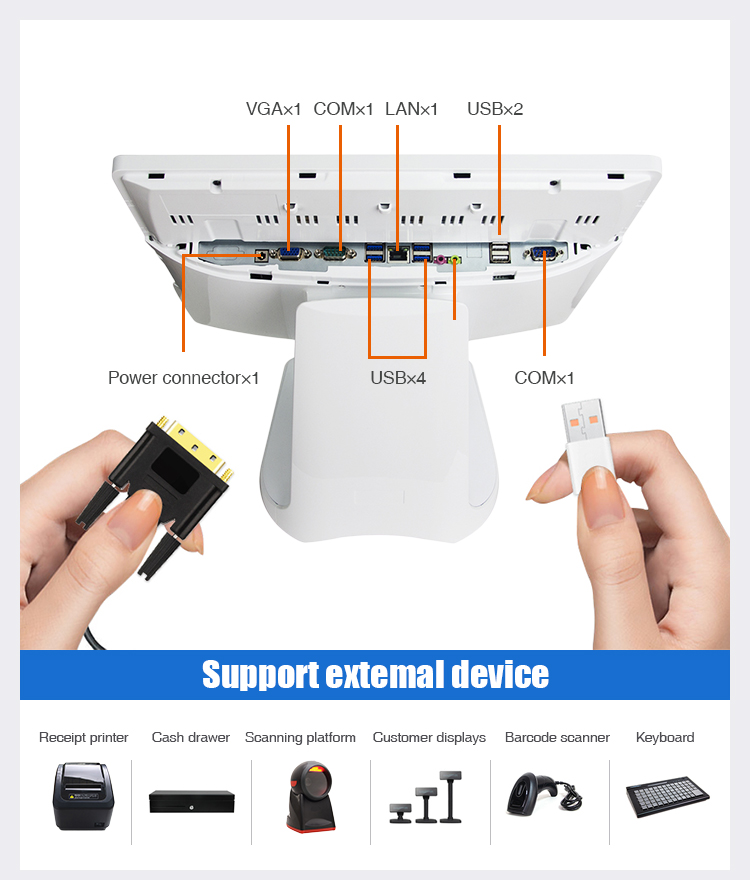 VGA×1 COM×1 LAN×1 USB×2

Power connector×1 USB×4 COM×1

Support extemal device

Receipt printer Cash drawer Scanning platform Customer displays Barcode scanner Keyboard