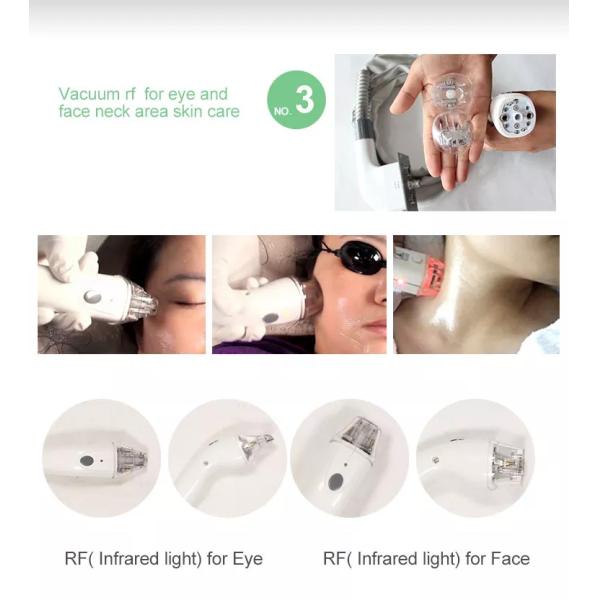 Vacuum rf for eye and face neck area skin care

NO. 3

RF( Infrared light) for Eye

RF( Infrared light) for Face