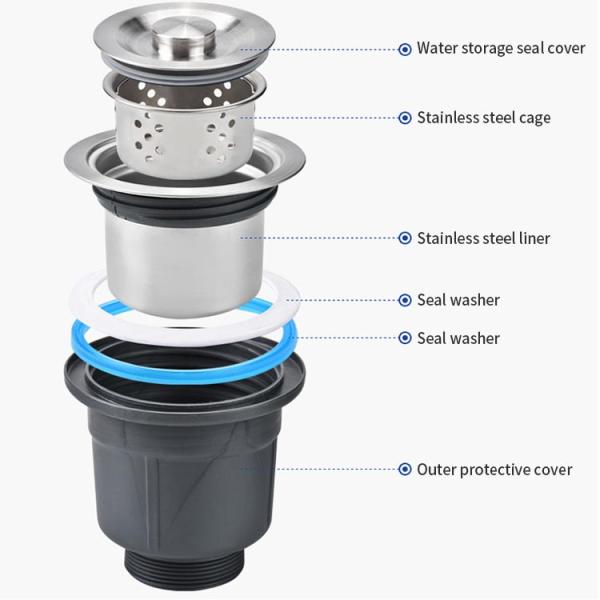 Water storage seal cover

Stainless steel cage

Stainless steel liner

Seal washer

Seal washer

Outer protective cover