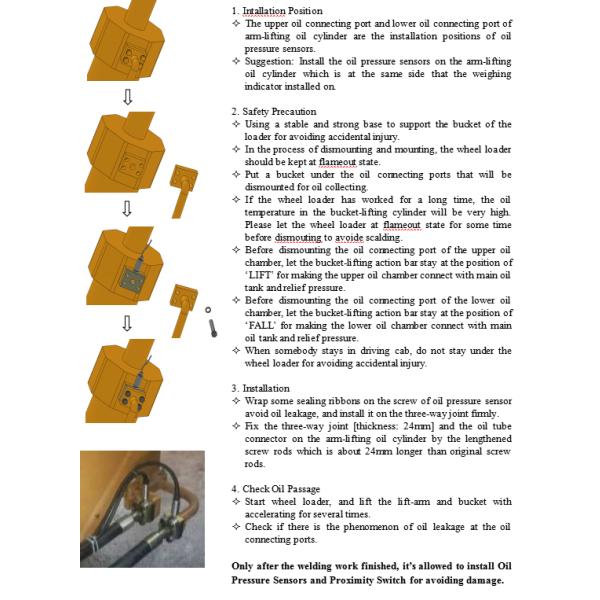 1. Intallation Position
✧ The upper oil connecting port and lower oil connecting port of arm-lifting oil cylinder are the installation positions of oil pressure sensors.
✧ Suggestion: Install the oil pressure sensors on the arm-lifting oil cylinder which is at the same side that the weighing indicator installed on.

2. Safety Precaution
✧ Using a stable and strong base to support the bucket of the loader for avoiding accidental injury.
✧ In the process of dismounting and mounting, the wheel loader should be kept at flameout state.
✧ Put a bucket under the oil connecting ports that will be dismounted for oil collecting.
✧ If the wheel loader has worked for a long time, the oil temperature in the bucket-lifting cylinder will be very high. Please let the wheel loader at flameout state for some time before dismouting to avoide scalding.
✧ Before dismounting the oil connecting port of the upper oil chamber, let the bucket-lifting action bar stay at the position of 'LIFT' for making the upper oil chamber connect with main oil tank and relief pressure.
✧ Before dismounting the oil connecting port of the lower oil chamber, let the bucket-lifting action bar stay at the position of 'FALL' for making the lower oil chamber connect with main oil tank and relief pressure.
✧ When somebody stays in driving cab, do not stay under the wheel loader for avoiding accidental injury.

3. Installation
✧ Wrap some sealing ribbons on the screw of oil pressure sensor avoid oil leakage, and install it on the three-way joint firmly.
✧ Fix the three-way joint [thickness: 24mm] and the oil tube connector on the arm-lifting oil cylinder by the lengthened screw rods which is about 24mm longer than original screw rods.

4. Check Oil Passage
✧ Start wheel loader, and lift the lift-arm and bucket with accelerating for several times.
✧ Check if there is the phenomenon of oil leakage at the oil connecting ports.

Only after the welding work finished, it's allowed to install Oil Pressure Sensors and Proximity Switch for avoiding damage.