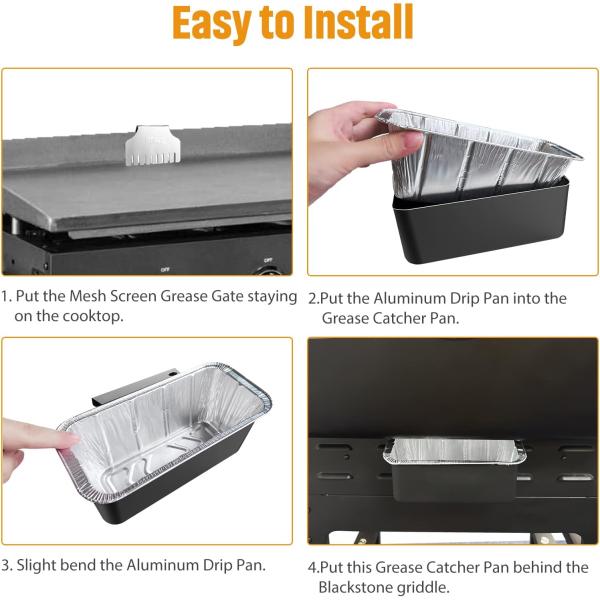 Easy to Install

OFF

OFF

1. Put the Mesh Screen Grease Gate staying on the cooktop.

2.Put the Aluminum Drip Pan into the Grease Catcher Pan.

3. Slight bend the Aluminum Drip Pan.

4.Put this Grease Catcher Pan behind the Blackstone griddle.