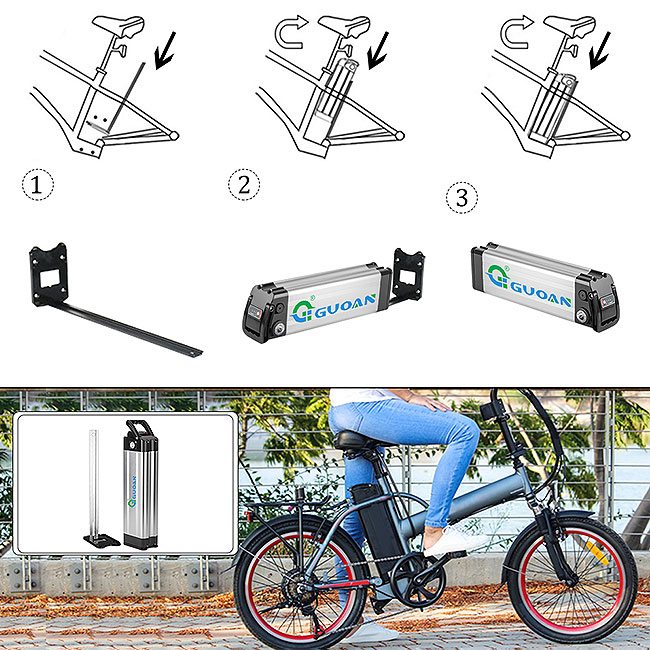 1

2

3

GUOAN

GUOAN

GUOAN