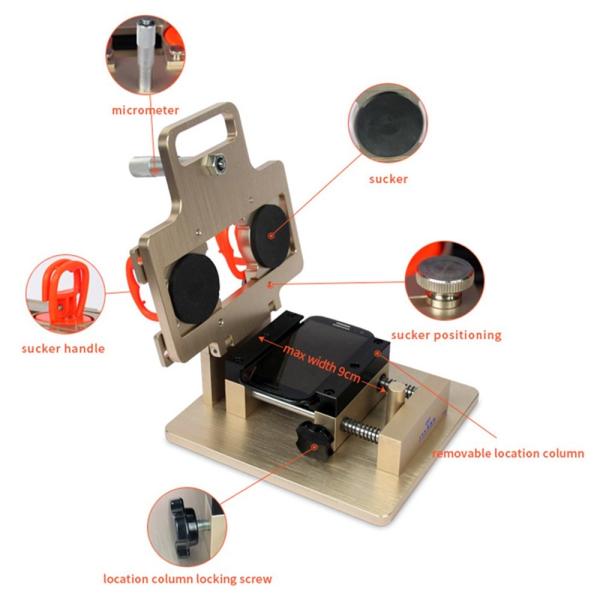 micrometer

sucker

sucker handle

sucker positioning

max width 9cm

removable location column

location column locking screw