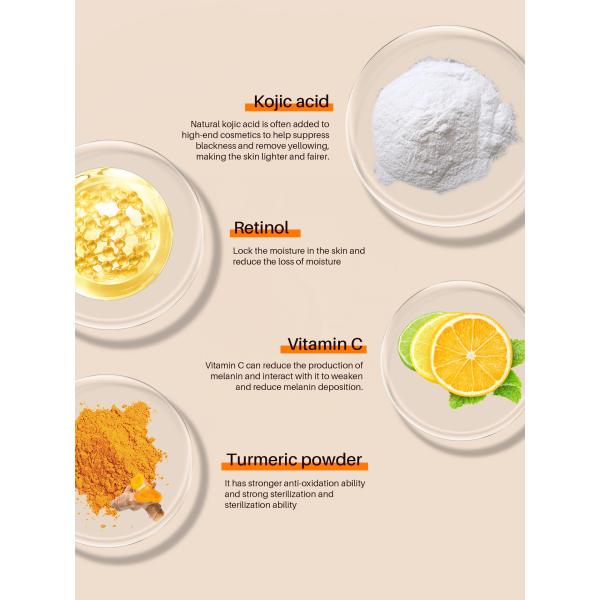 Kojic acid

Natural kojic acid is often added to high-end cosmetics to help suppress blackness and remove yellowing, making the skin lighter and fairer.

Retinol

Lock the moisture in the skin and reduce the loss of moisture

Vitamin C

Vitamin C can reduce the production of melanin and interact with it to weaken and reduce melanin deposition.

Turmeric powder

It has stronger anti-oxidation ability and strong sterilization and sterilization ability