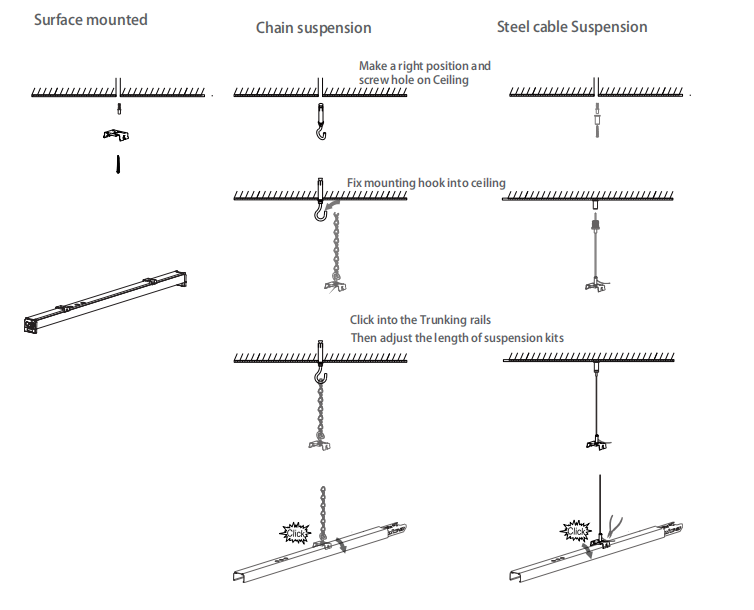 Surface mounted

Chain suspension

Steel cable Suspension

Make a right position and screw hole on Ceiling

Fix mounting hook into ceiling

Click into the Trunking rails

Then adjust the length of suspension kits

Click

Click