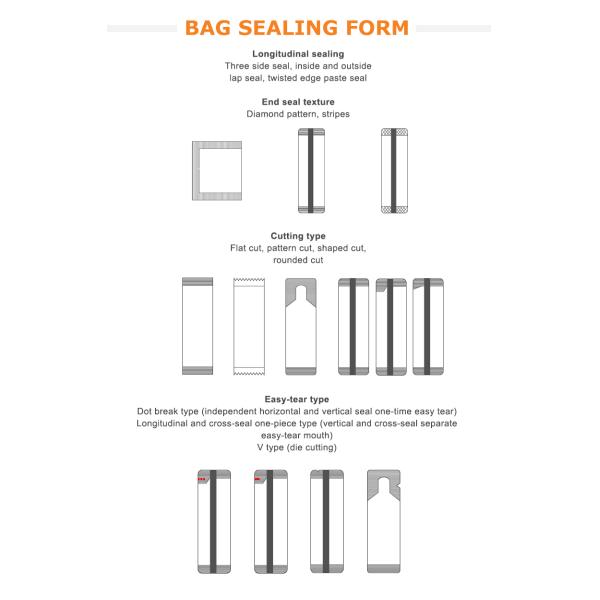 BAG SEALING FORM

Longitudinal sealing
Three side seal, inside and outside lap seal, twisted edge paste seal

End seal texture
Diamond pattern, stripes

Cutting type
Flat cut, pattern cut, shaped cut, rounded cut

Easy-tear type
Dot break type (independent horizontal and vertical seal one-time easy tear)
Longitudinal and cross-seal one-piece type (vertical and cross-seal separate easy-tear mouth)
V type (die cutting)