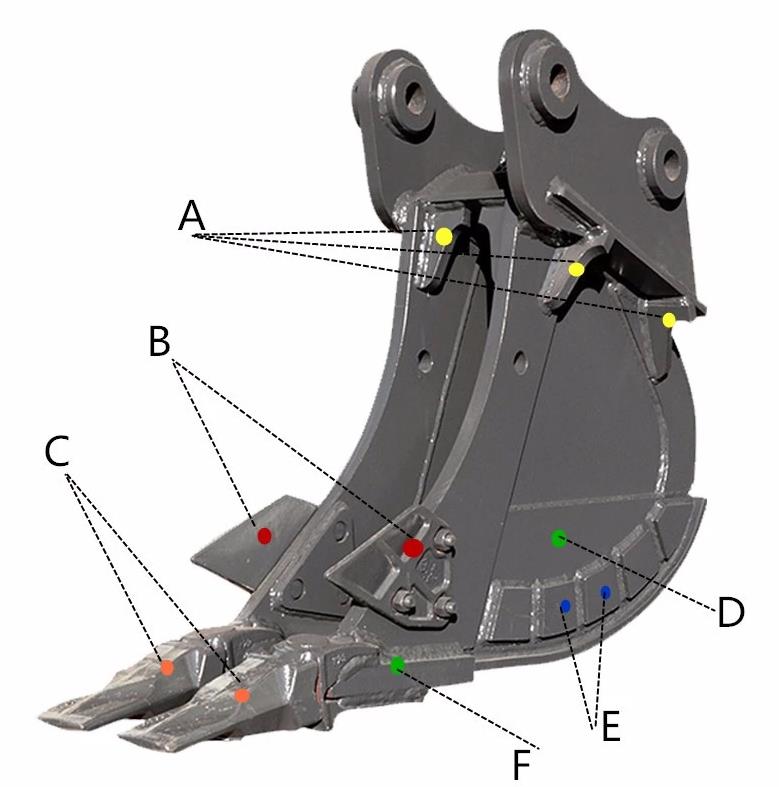 A
B
C
D
E
F