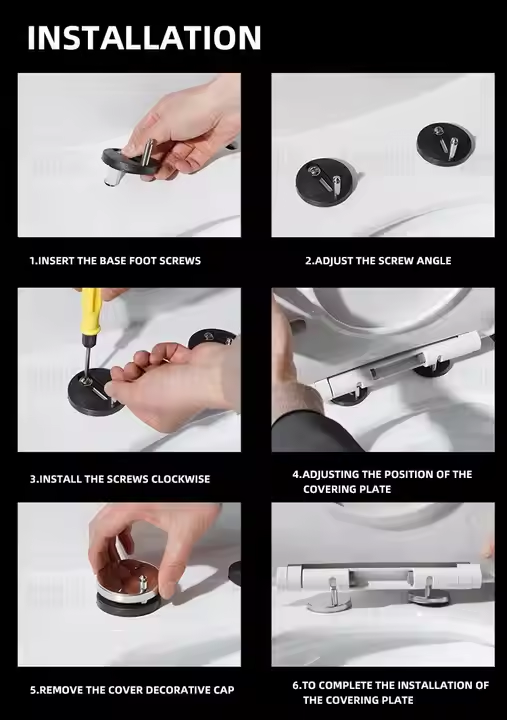 INSTALLATION

1.INSERT THE BASE FOOT SCREWS

2.ADJUST THE SCREW ANGLE

3.INSTALL THE SCREWS CLOCKWISE

4.ADJUSTING THE POSITION OF THE COVERING PLATE

5.REMOVE THE COVER DECORATIVE CAP

6.TO COMPLETE THE INSTALLATION OF THE COVERING PLATE