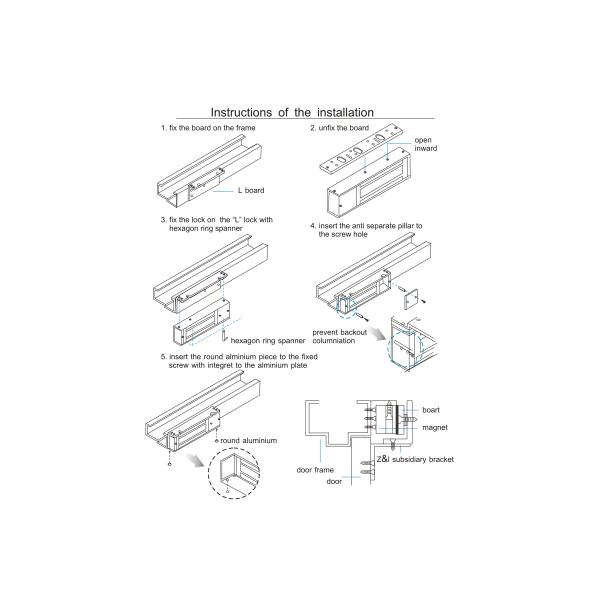 Instructions of the installation

1. fix the board on the frame

L board

2. unfix the board

open inward

3. fix the lock on the "L" lock with hexagon ring spanner

hexagon ring spanner

4. insert the anti separate pillar to the screw hole

prevent backout columniation

5. insert the round alminium piece to the fixed screw with integret to the alminium plate

round aluminium

boart

magnet

Z&I subsidiary bracket

door frame

door