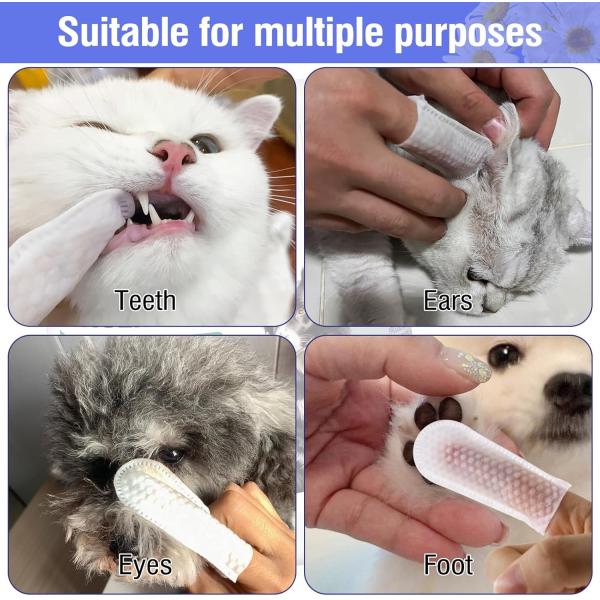 Suitable for multiple purposes

Teeth

Ears

Eyes

Foot