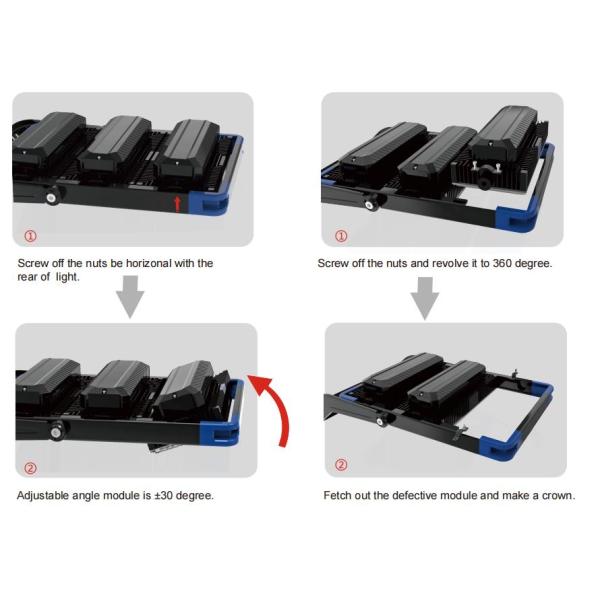 ①

Screw off the nuts be horizonal with the rear of light.

②

Adjustable angle module is ±30 degree.

①

Screw off the nuts and revolve it to 360 degree.

②

Fetch out the defective module and make a crown.